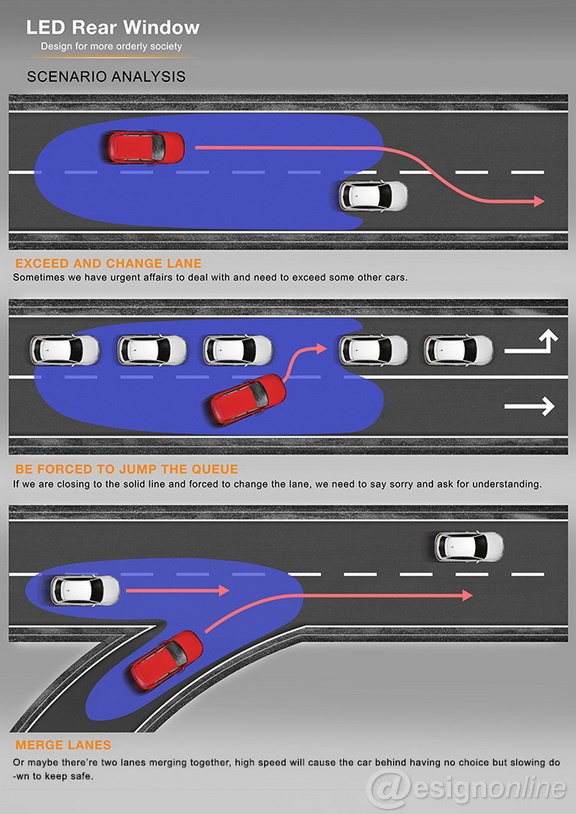 LED Rear Window
Design for more orderly society

SCENARIO ANALYSIS

EXCEED AND CHANGE LANE
Sometimes we have urgent affairs to deal with and need to exceed some other cars.

BE FORCED TO JUMP THE QUEUE
If we are closing to the solid line and forced to change the lane, we need to say sorry and ask for understanding.

MERGE LANES
Or maybe there're two lanes merging together, high speed will cause the car behind having no choice but slowing down to keep safe.

@esignonline